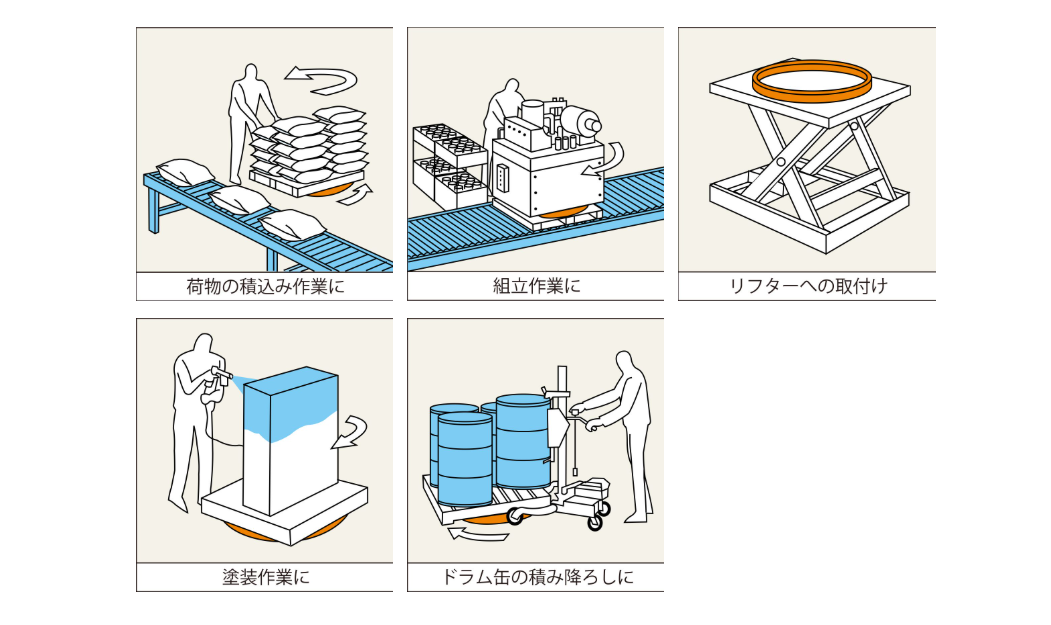 荷物の積込み作業に

組立作業に

リフターへの取付け

塗装作業に

ドラム缶の積み降ろしに