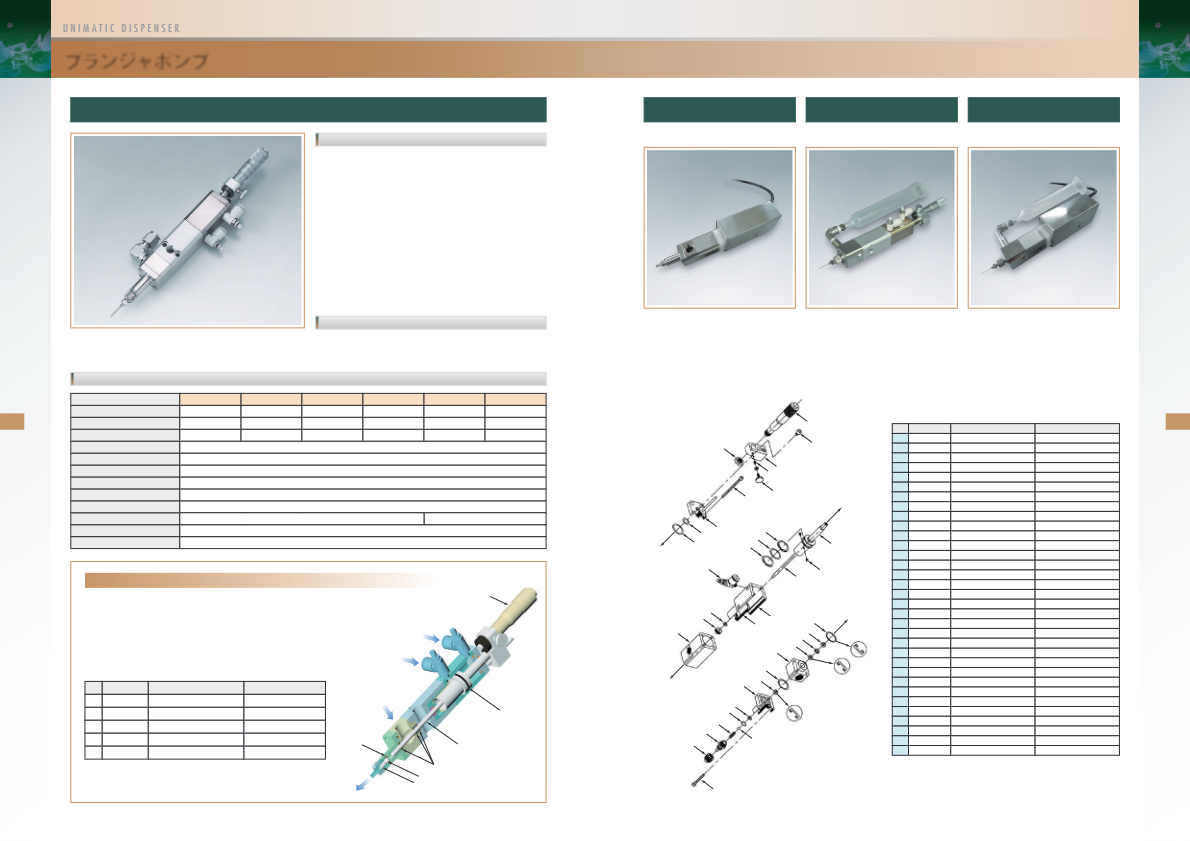 UNIMATIC DISPENSER

プランジャポンプ