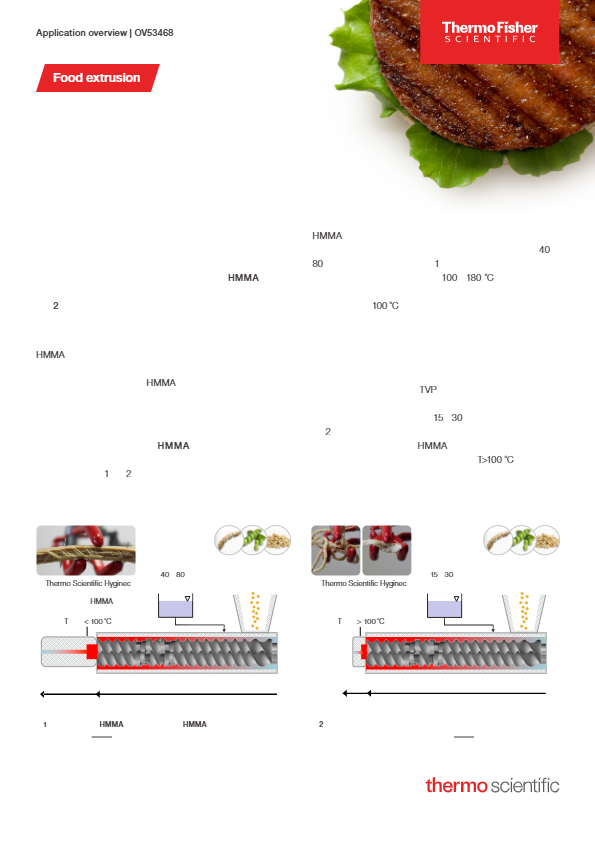 Application overview | OV53468

ThermoFisher
SCIENTIFIC

Food extrusion

HMMA
40
80 1
HMMA
100 180 °C
2
100 °C

HMMA

HMMA
TVP

15 30
2
HMMA
HMMA
T>100 °C
1 2

Thermo Scientific Hyginec
40 80
HMMA
T < 100 °C

Thermo Scientific Hyginec
15 30
T > 100 °C

1 HMMA HMMA

2

thermo scientific